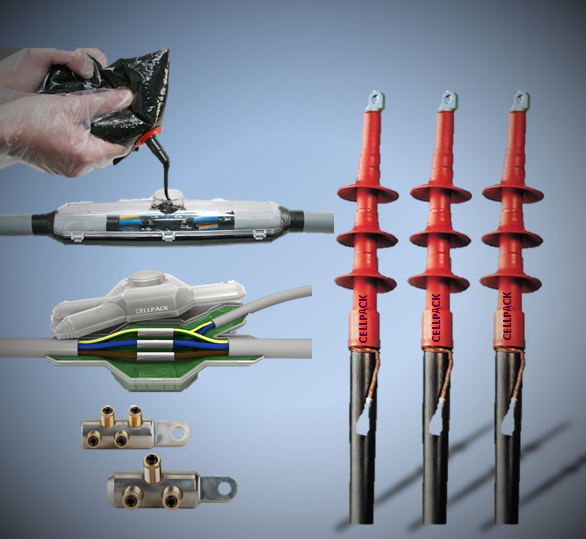 CELLPACK

CELLPACK

CELLPACK

CELLPACK